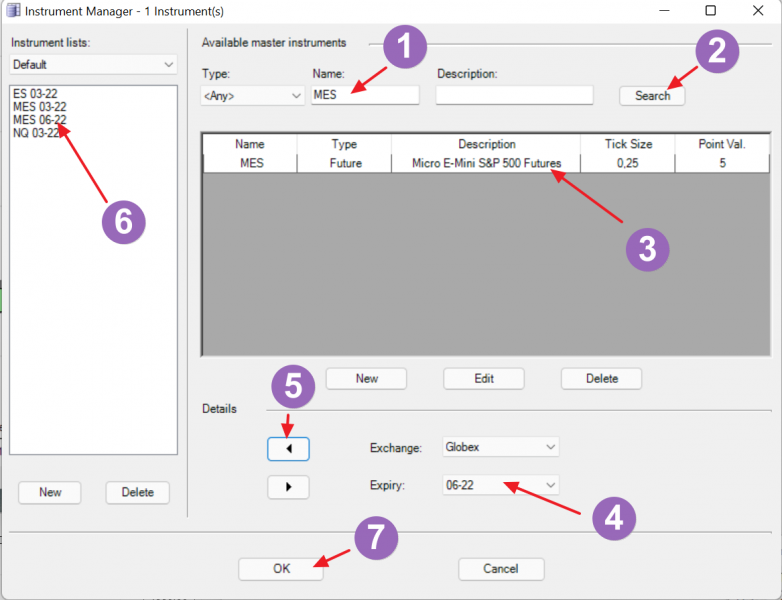 Instrument Manager - 1 Instrument(s)

Instrument lists:
Default

ES 03-22
MES 03-22
MES 06-22
NQ 03-22

6

New
Delete

Available master instruments

1

2

Type:
<Any>

Name:
MES

Description:

Search

| Name | Type | Description | Tick Size | Point Val. |
|---|---|---|---|---|
| MES | Future | Micro E-Mini S&P 500 Futures | 0,25 | 5 |

3

New
Edit
Delete

5

Details

Exchange:
Globex

Expiry:
06-22

4

7

OK
Cancel